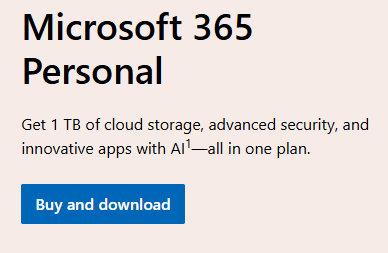 Microsoft 365 Personal

Get 1 TB of cloud storage, advanced security, and innovative apps with AI$^1$—all in one plan.

Buy and download