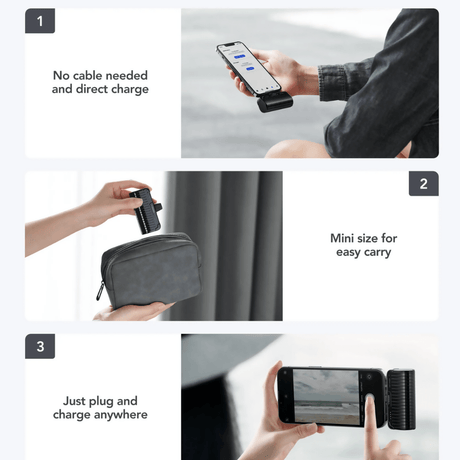 1

No cable needed and direct charge

2

Mini size for easy carry

3

Just plug and charge anywhere